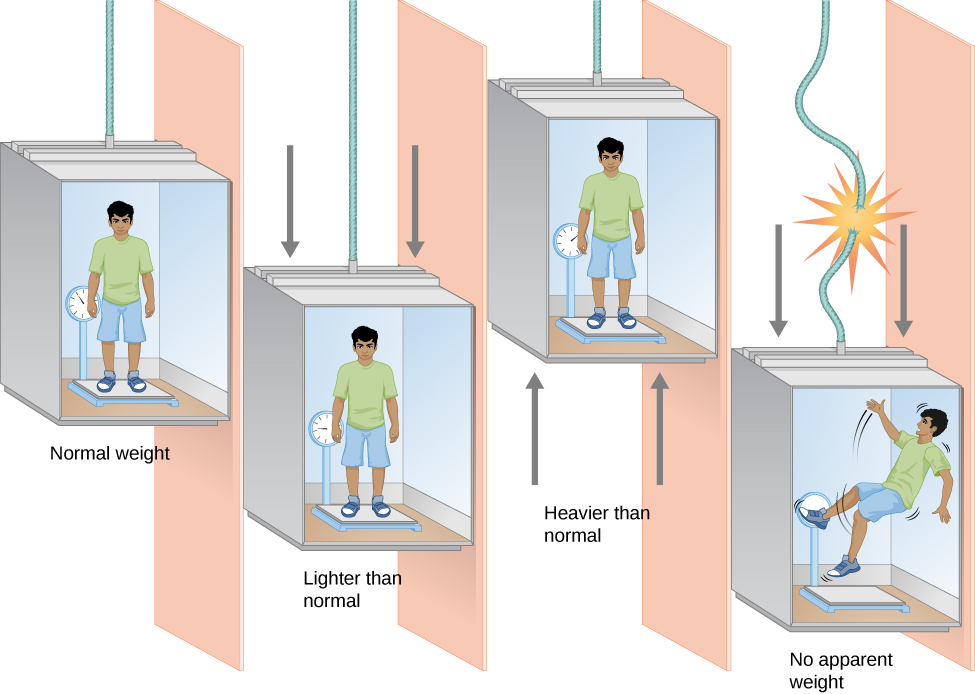 Normal weight

Lighter than normal

Heavier than normal

No apparent weight